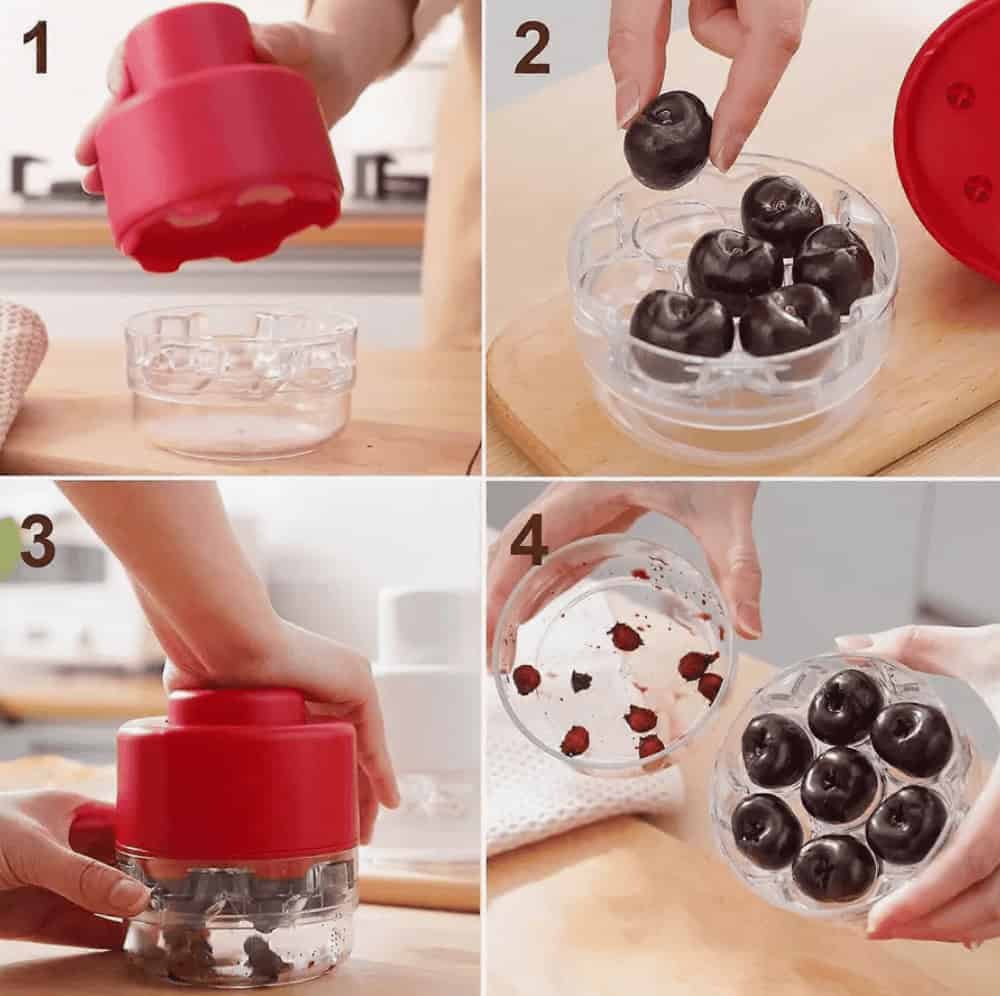 1

2

3

4